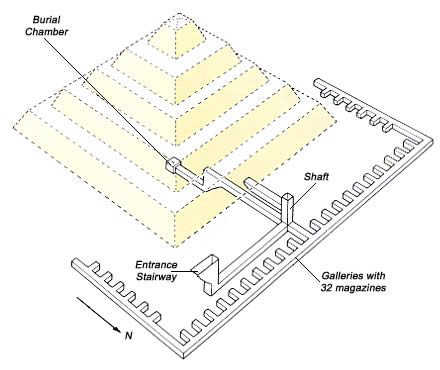 Burial Chamber

Shaft

Entrance Stairway

Galleries with 32 magazines

N